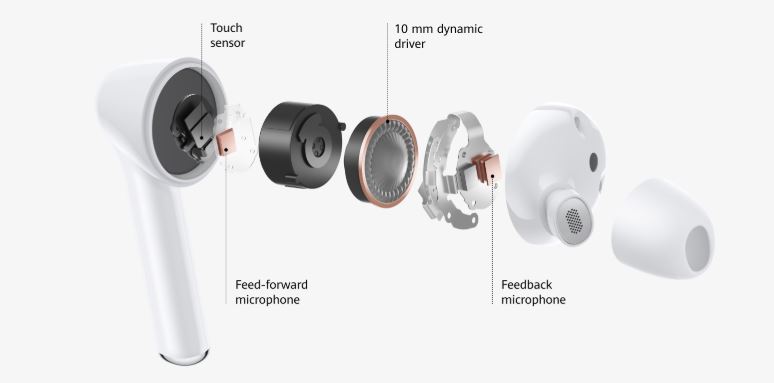 Touch sensor

10 mm dynamic driver

Feed-forward microphone

Feedback microphone