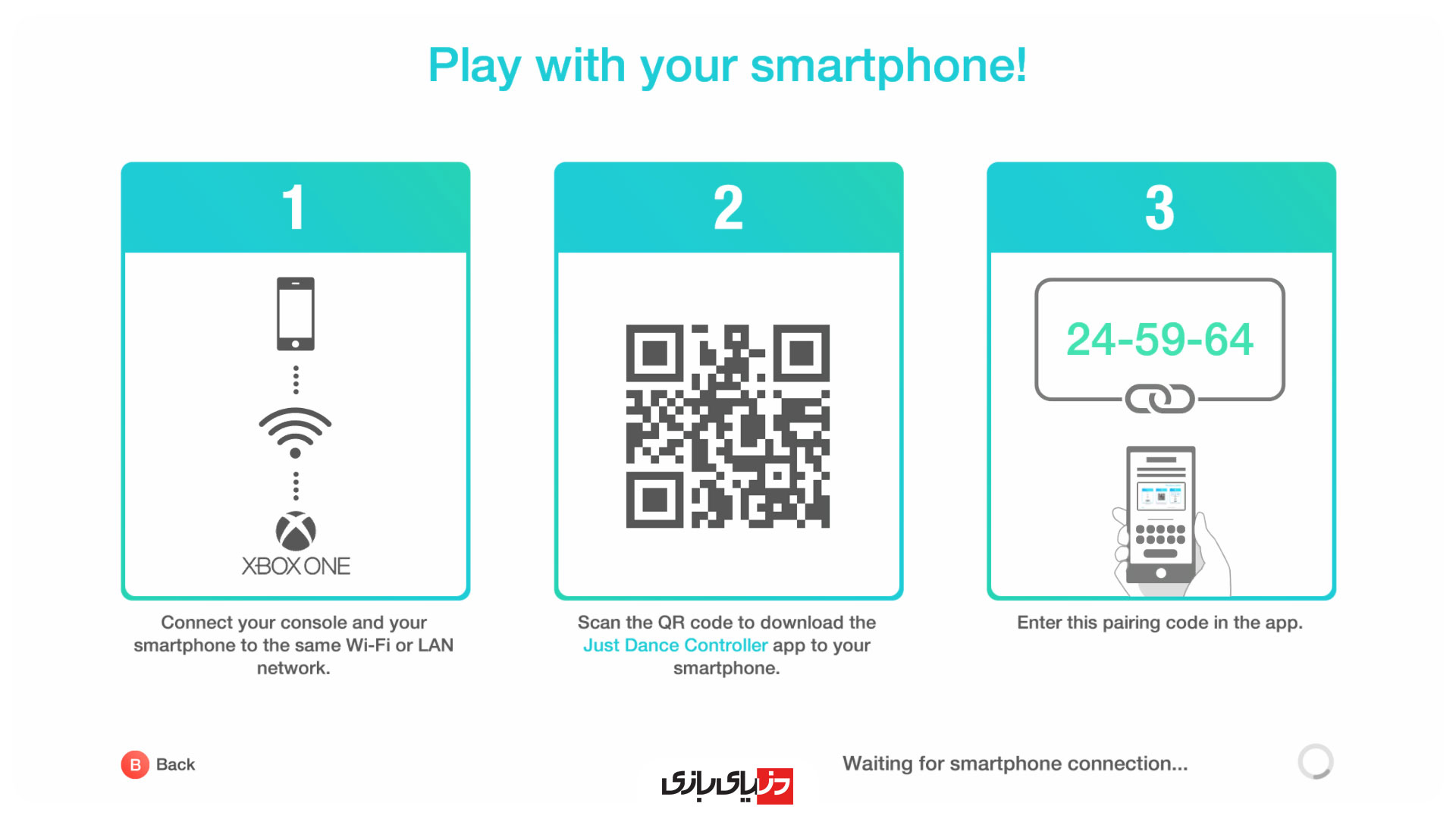 Play with your smartphone!

1

XBOX ONE

Connect your console and your smartphone to the same Wi-Fi or LAN network.

2

Scan the QR code to download the Just Dance Controller app to your smartphone.

3

24-59-64

Enter this pairing code in the app.

B Back

دنیای بازی

Waiting for smartphone connection...