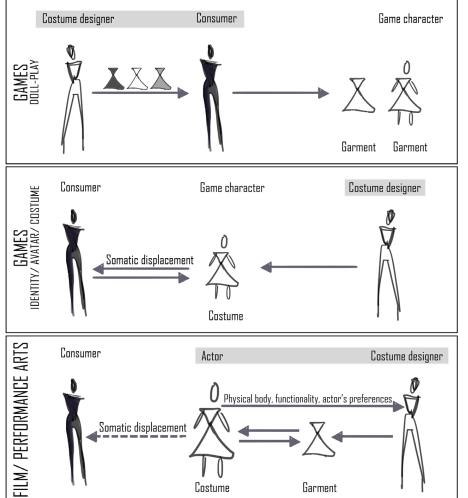 GAMES
DOLL-PLAY

Costume designer Consumer

Game character

Garment Garment

GAMES
IDENTITY/ AVATAR/ COSTUME

Consumer

Game character

Costume designer

Somatic displacement

Costume

FILM/ PERFORMANCE ARTS

Consumer

Actor

Costume designer

Physical body, functionality, actor's preferences

Somatic displacement

Costume

Garment