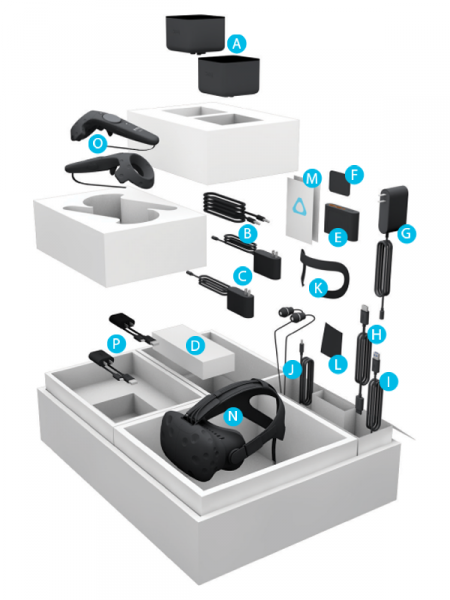 A
O
M
F
B
E
G
C
K
P
D
H
J
L
I
N